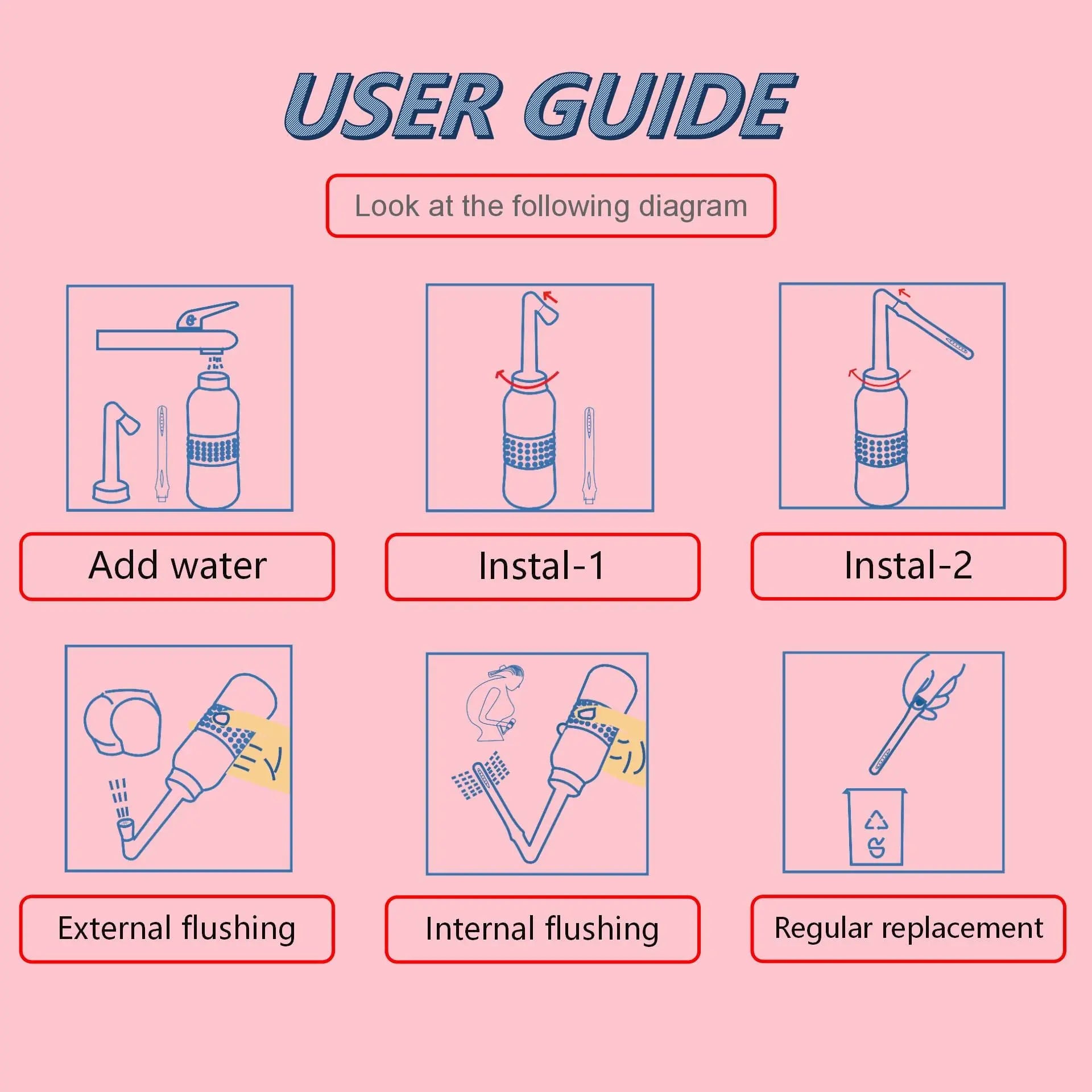 USER GUIDE

Look at the following diagram

Add water

Instal-1

Instal-2

External flushing

Internal flushing

Regular replacement