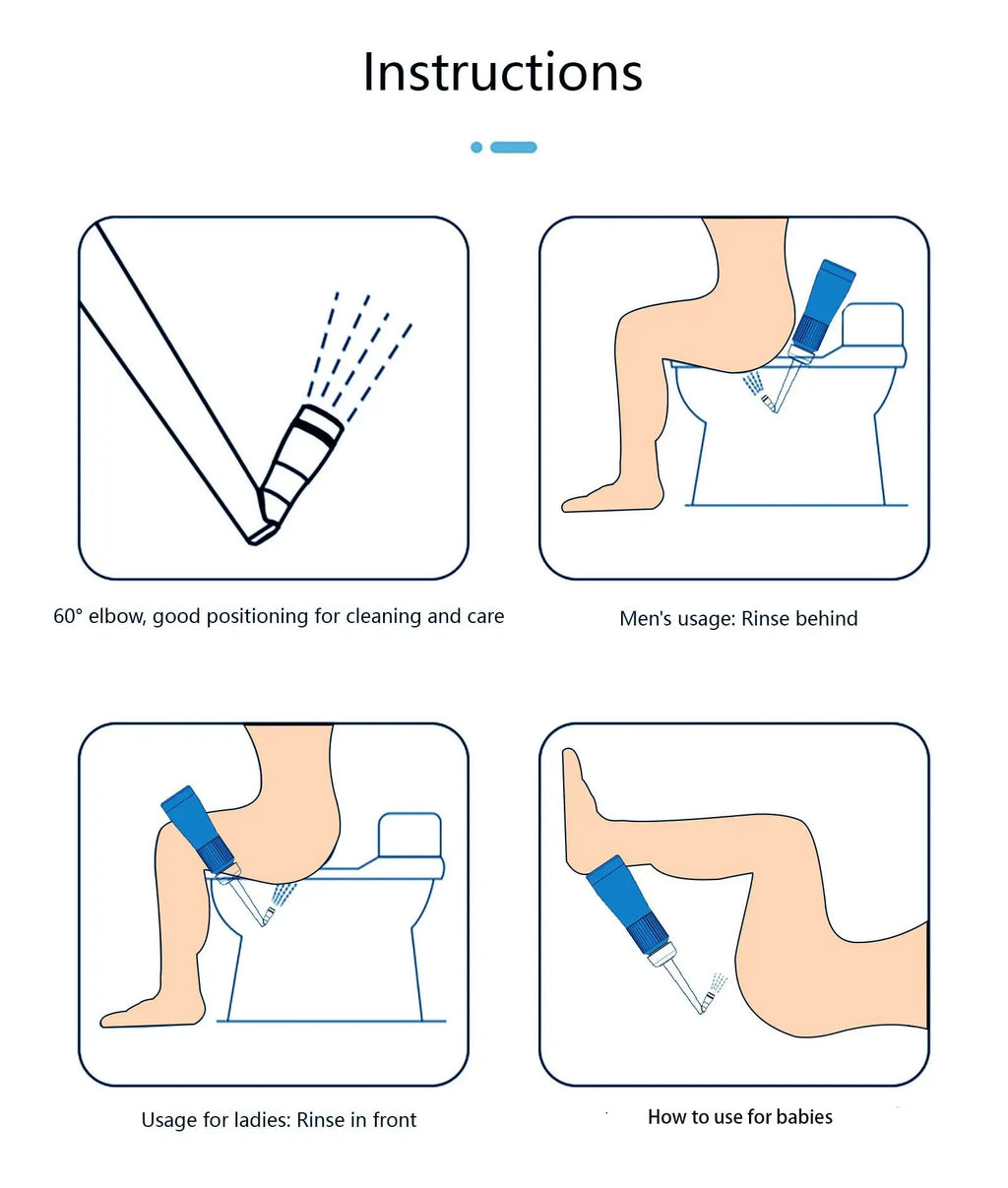 Instructions

60° elbow, good positioning for cleaning and care

Men's usage: Rinse behind

Usage for ladies: Rinse in front

How to use for babies