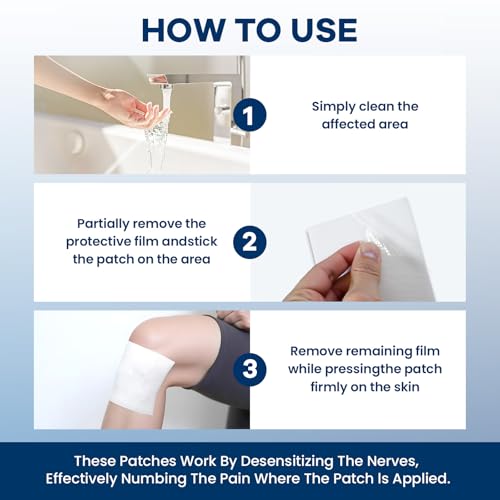 HOW TO USE

1

Simply clean the affected area

Partially remove the protective film andstick the patch on the area

2

3

Remove remaining film while pressingthe patch firmly on the skin

These Patches Work By Desensitizing The Nerves, Effectively Numbing The Pain Where The Patch Is Applied.