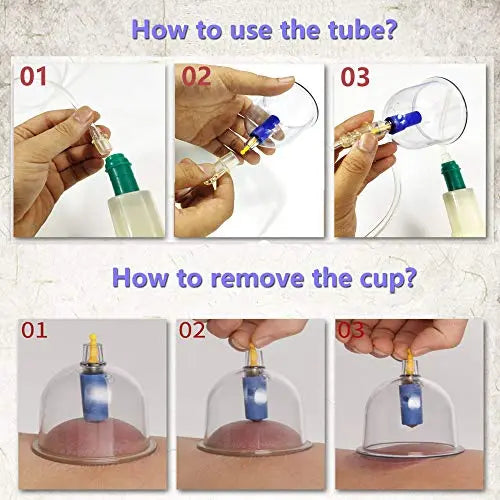 How to use the tube?

01

02

03

How to remove the cup?

01

02

03