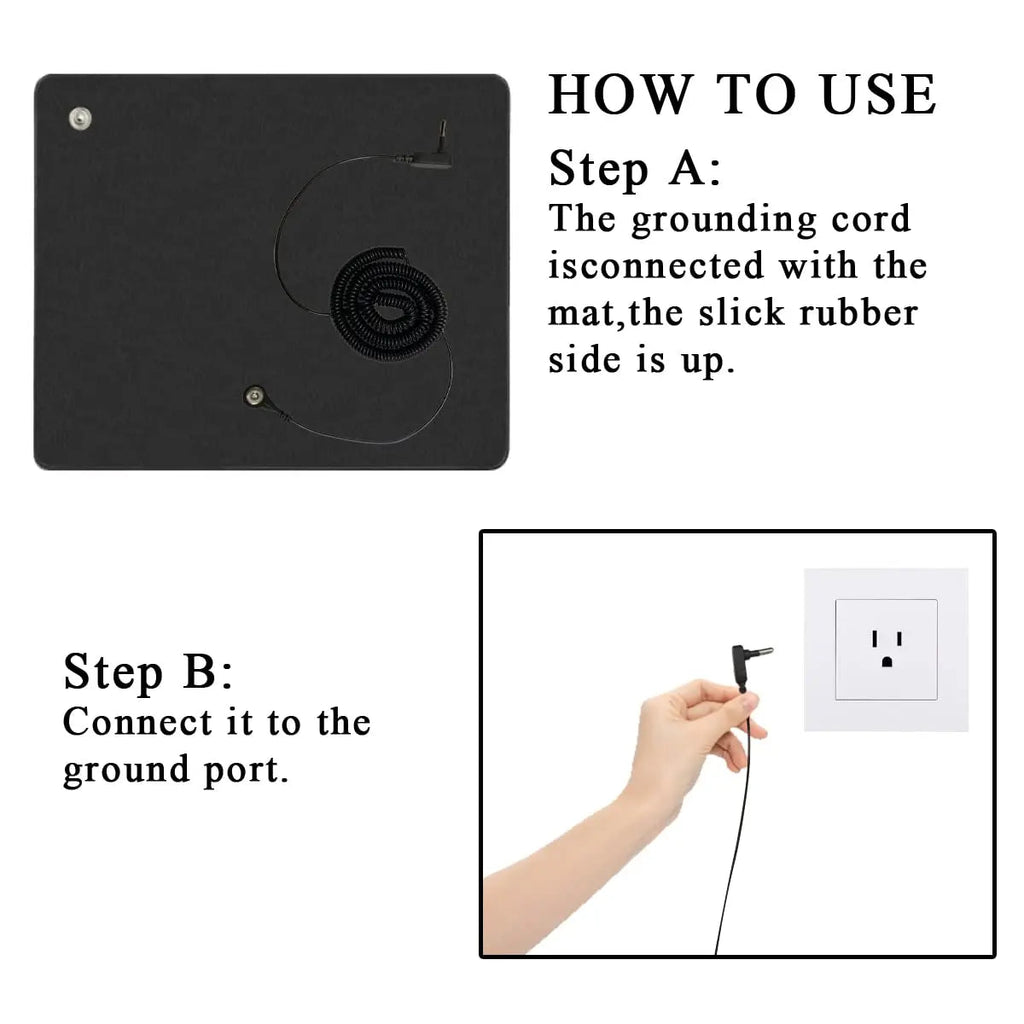 HOW TO USE

Step A:

The grounding cord isconnected with the mat,the slick rubber side is up.

Step B:

Connect it to the ground port.