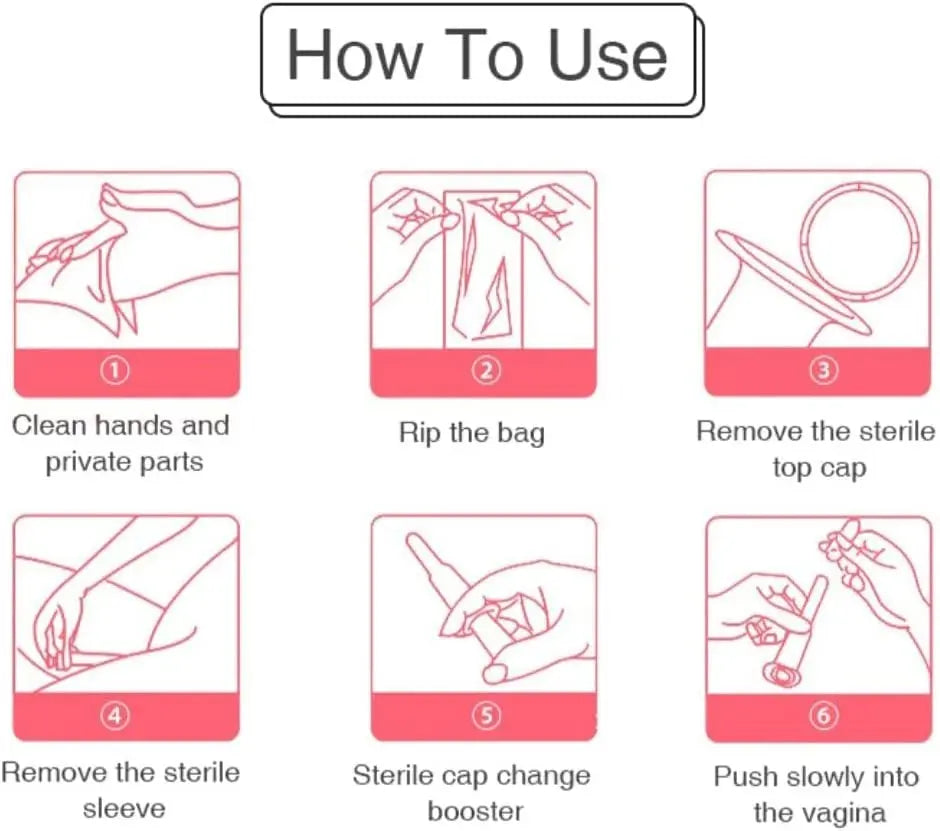 How To Use

①

Clean hands and private parts

②

Rip the bag

③

Remove the sterile top cap

④

Remove the sterile sleeve

⑤

Sterile cap change booster

⑥

Push slowly into the vagina