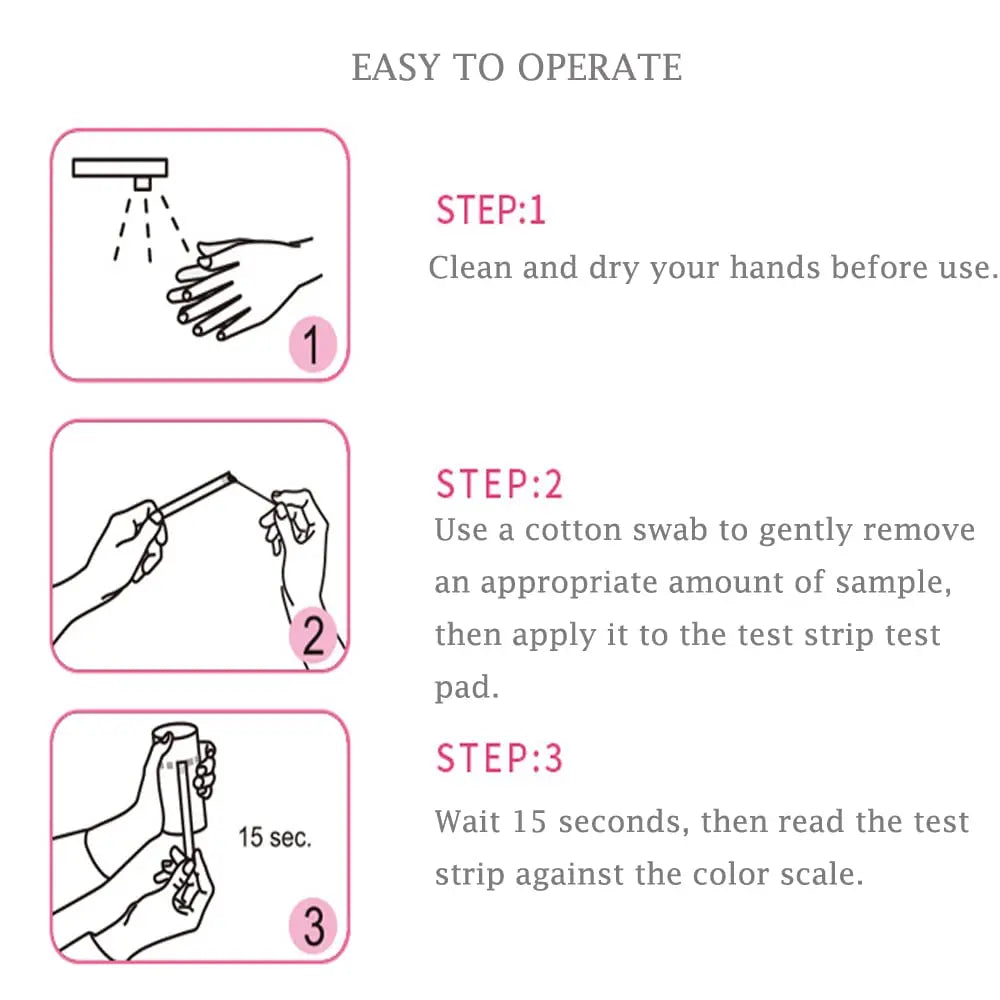 EASY TO OPERATE

1

STEP:1
Clean and dry your hands before use.

2

STEP:2
Use a cotton swab to gently remove an appropriate amount of sample, then apply it to the test strip test pad.

15 sec.

3

STEP:3
Wait 15 seconds, then read the test strip against the color scale.