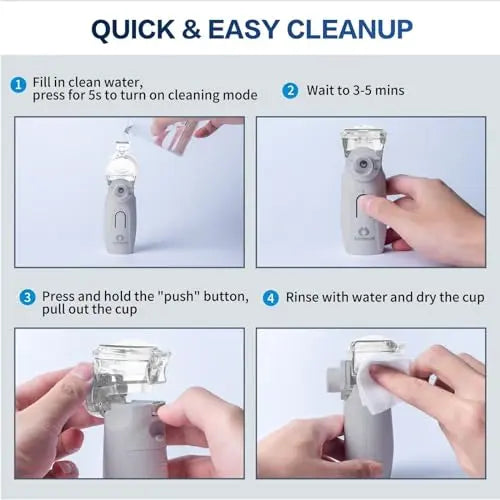 QUICK & EASY CLEANUP

1 Fill in clean water, press for 5s to turn on cleaning mode

2 Wait to 3-5 mins

3 Press and hold the "push" button, pull out the cup

4 Rinse with water and dry the cup